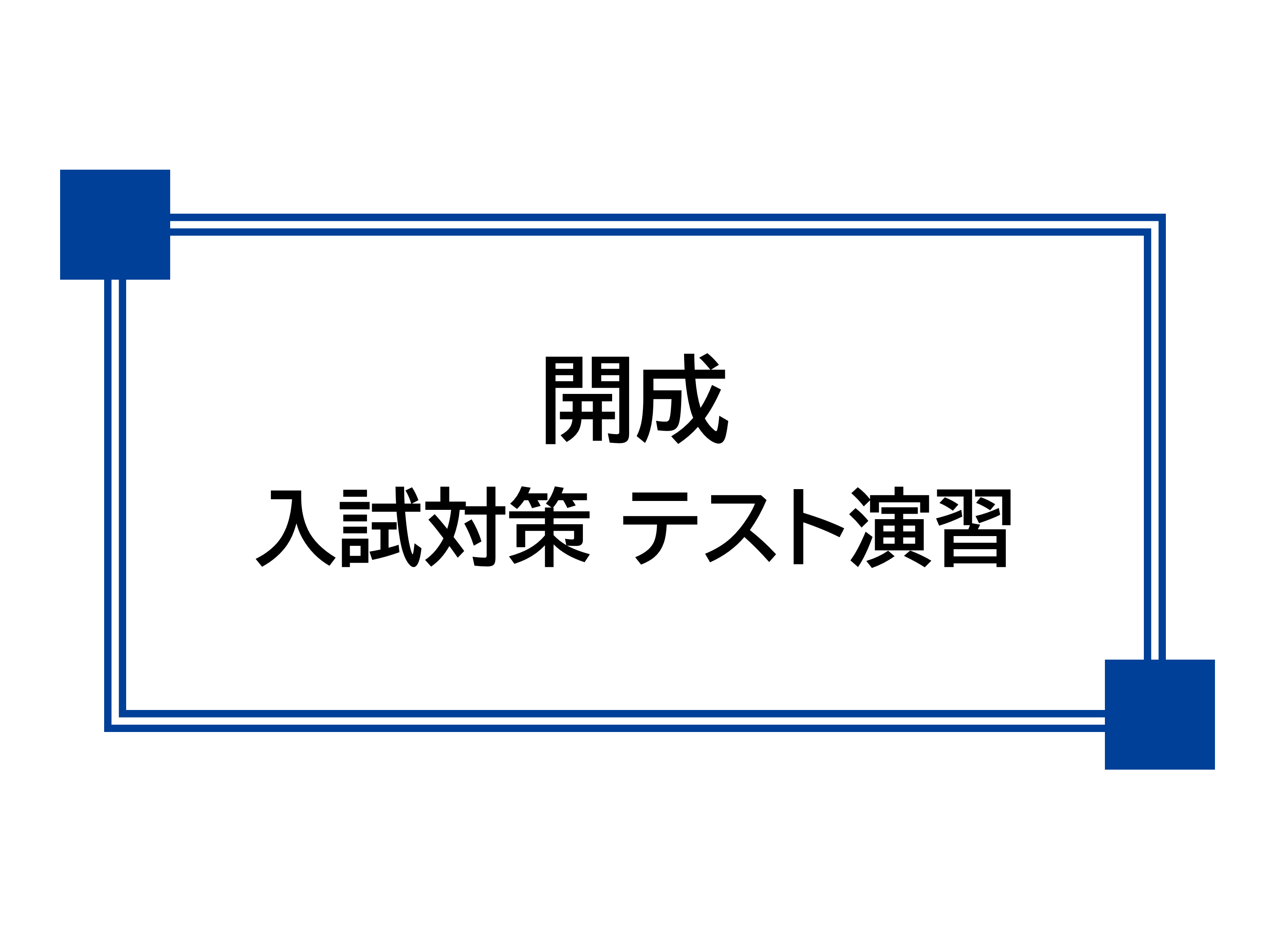 開成
入試対策 テスト演習